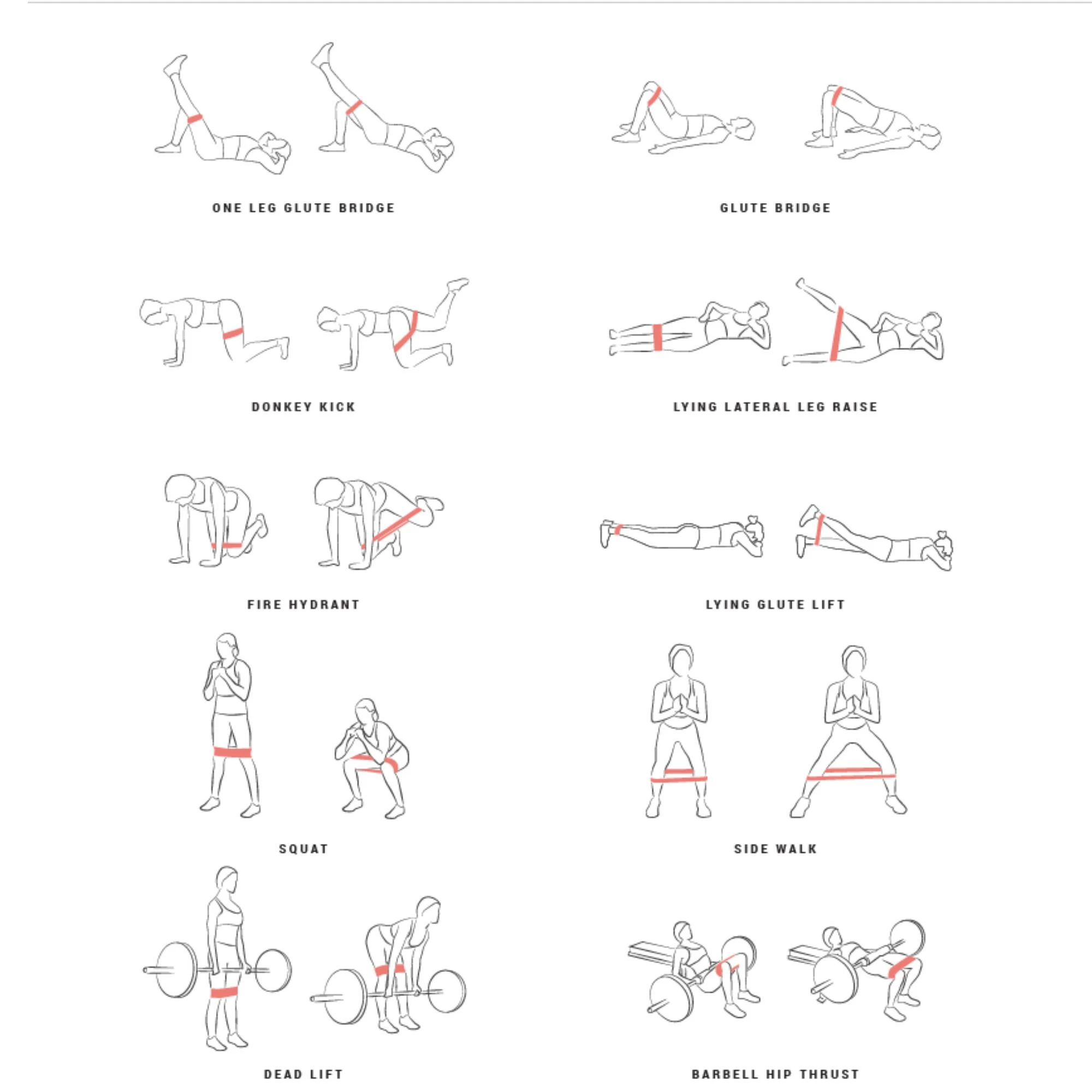 ONE LEG GLUTE BRIDGE

GLUTE BRIDGE

DONKEY KICK

LYING LATERAL LEG RAISE

FIRE HYDRANT

LYING GLUTE LIFT

SQUAT

SIDE WALK

DEAD LIFT

BARBELL HIP THRUST